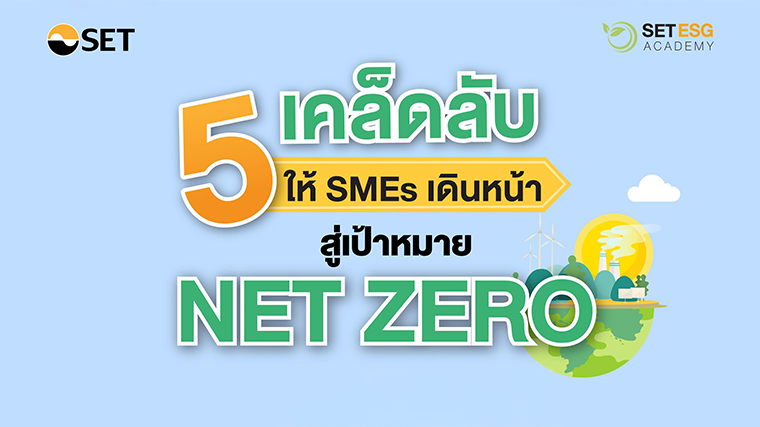 SET

SET ESG ACADEMY

5 เคล็ดลับ ให้ SMEs เดินหน้า สู่เป้าหมาย NET ZERO